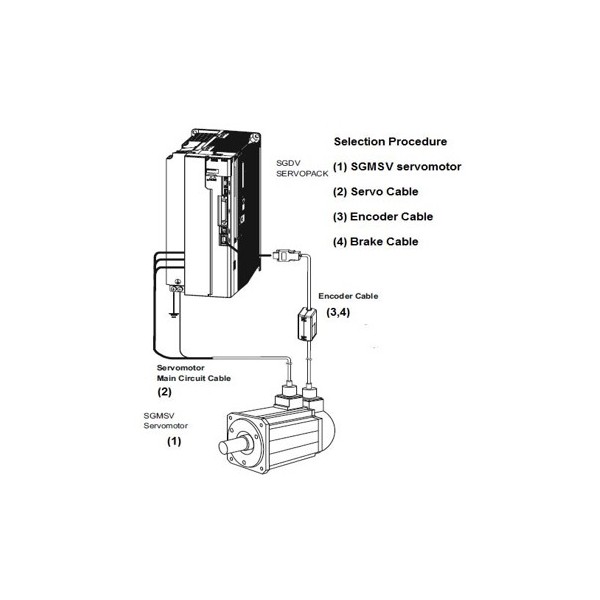 SGDV SERVOPACK

Selection Procedure

(1) SGMSV servomotor

(2) Servo Cable

(3) Encoder Cable

(4) Brake Cable

Encoder Cable
(3,4)

Servomotor
Main Circuit Cable
(2)

SGMSV
Servomotor
(1)